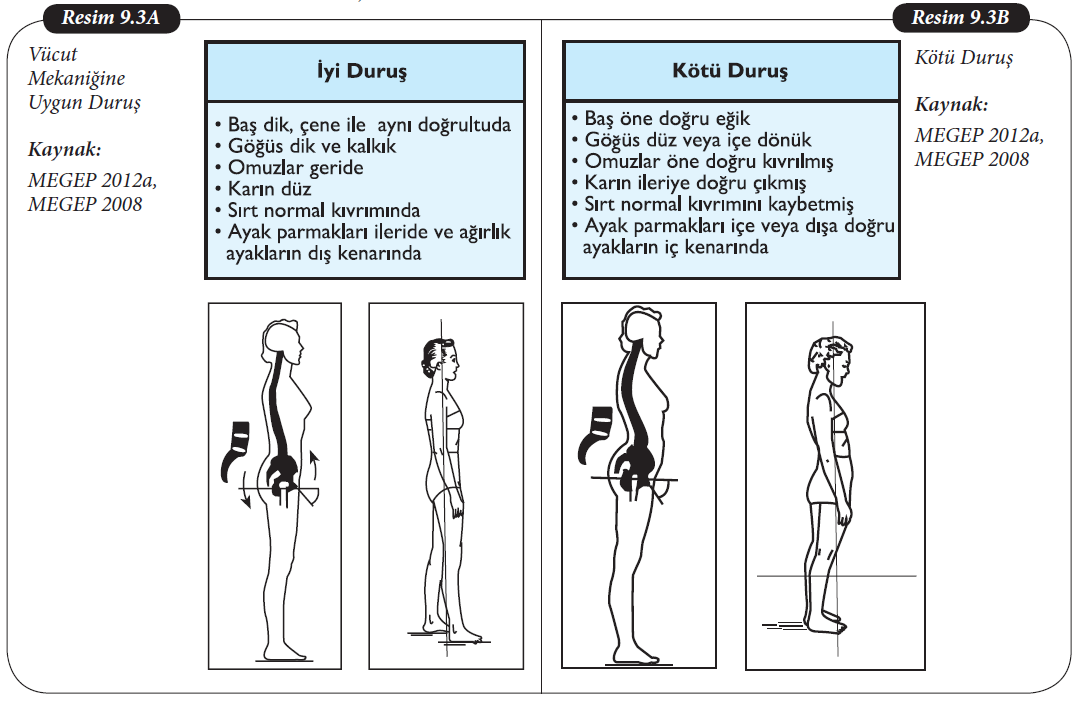 Resim 9.3A

Vücut Mekaniğine Uygun Duruş

Kaynak:

MEGEP 2012a, MEGEP 2008

İyi Duruş

• Baş dik, çene ile aynı doğrultuda
• Göğüs dik ve kalkık
• Omuzlar geride
• Karın düz
• Sırt normal kıvrımında
• Ayak parmakları ileride ve ağırlık ayakların dış kenarında

Resim 9.3B

Kötü Duruş

Kaynak:

MEGEP 2012a, MEGEP 2008

Kötü Duruş

• Baş öne doğru eğik
• Göğüs düz veya içe dönük
• Omuzlar öne doğru kıvrılmış
• Karın ileriye doğru çıkmış
• Sırt normal kıvrımını kaybetmiş
• Ayak parmakları içe veya dışa doğru ayakların iç kenarında