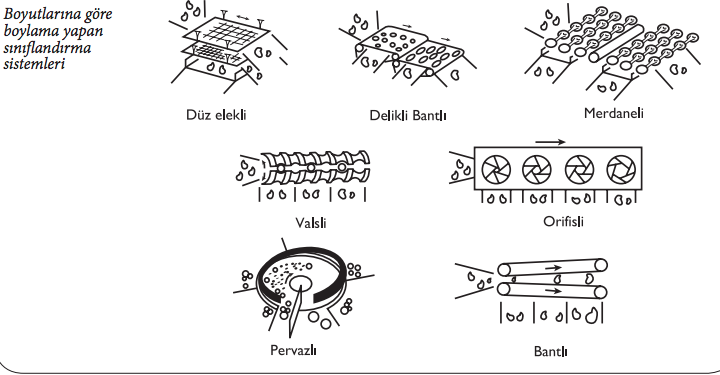 Boyutlarına göre boylama yapan sınıflandırma sistemleri

Düz elekli

Delikli Bantlı

Merdaneli

Valsli

Orifisli

Pervazlı

Bantlı